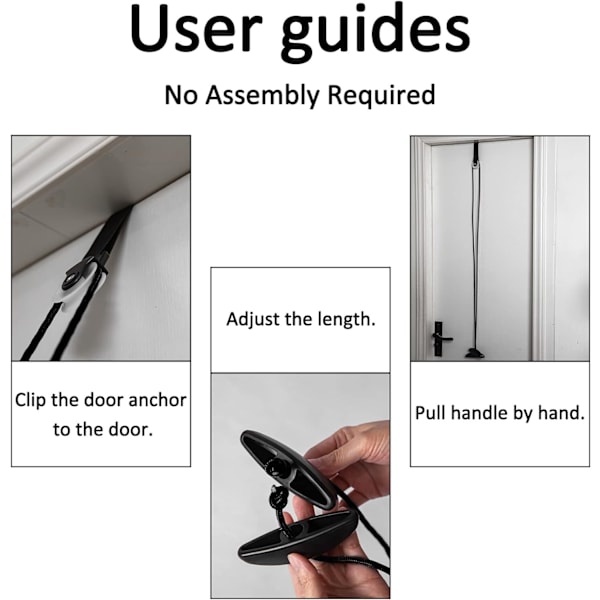 User guides

No Assembly Required

Clip the door anchor to the door.

Adjust the length.

Pull handle by hand.