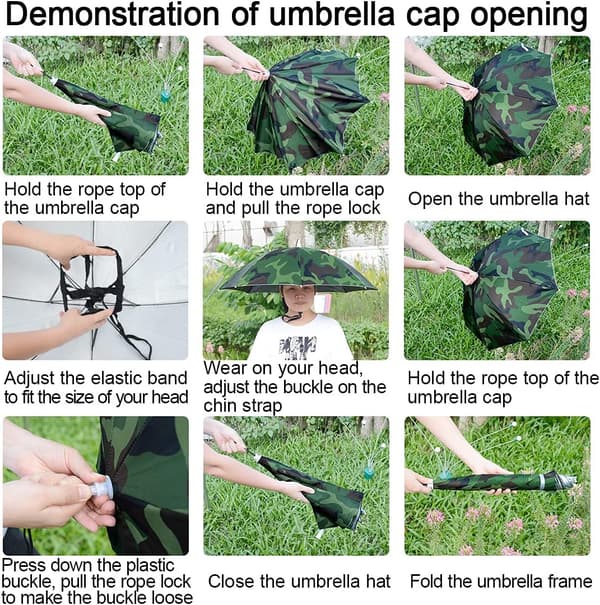 Demonstration of umbrella cap opening

Hold the rope top of the umbrella cap

Hold the umbrella cap and pull the rope lock

Open the umbrella hat

Adjust the elastic band to fit the size of your head

Wear on your head, adjust the buckle on the chin strap

Hold the rope top of the umbrella cap

Press down the plastic buckle, pull the rope lock to make the buckle loose

Close the umbrella hat

Fold the umbrella frame