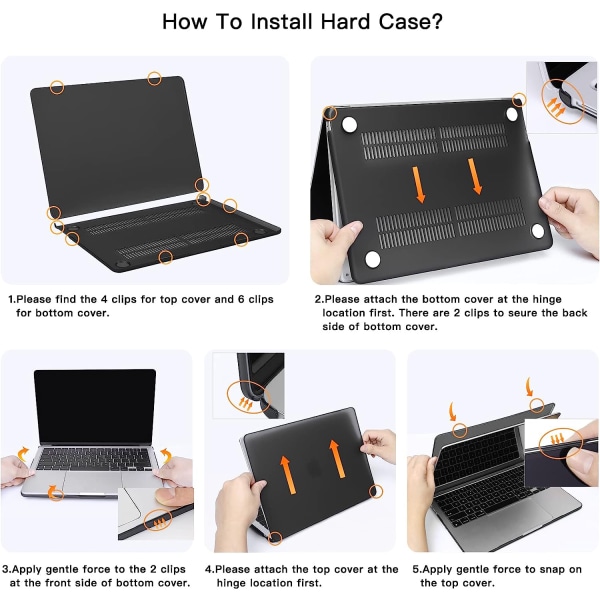 How To Install Hard Case?

1.Please find the 4 clips for top cover and 6 clips for bottom cover.

2.Please attach the bottom cover at the hinge location first. There are 2 clips to seure the back side of bottom cover.

3.Apply gentle force to the 2 clips at the front side of bottom cover.

4.Please attach the top cover at the hinge location first.

5.Apply gentle force to snap on the top cover.