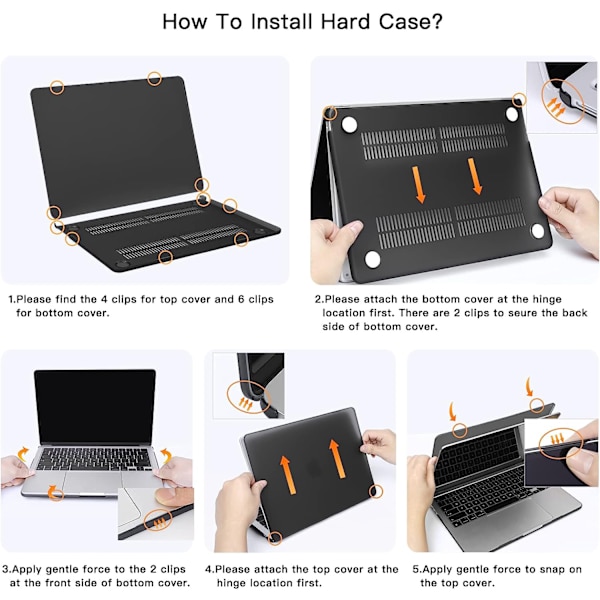 How To Install Hard Case?

1.Please find the 4 clips for top cover and 6 clips for bottom cover.

2.Please attach the bottom cover at the hinge location first. There are 2 clips to seure the back side of bottom cover.

3.Apply gentle force to the 2 clips at the front side of bottom cover.

4.Please attach the top cover at the hinge location first.

5.Apply gentle force to snap on the top cover.