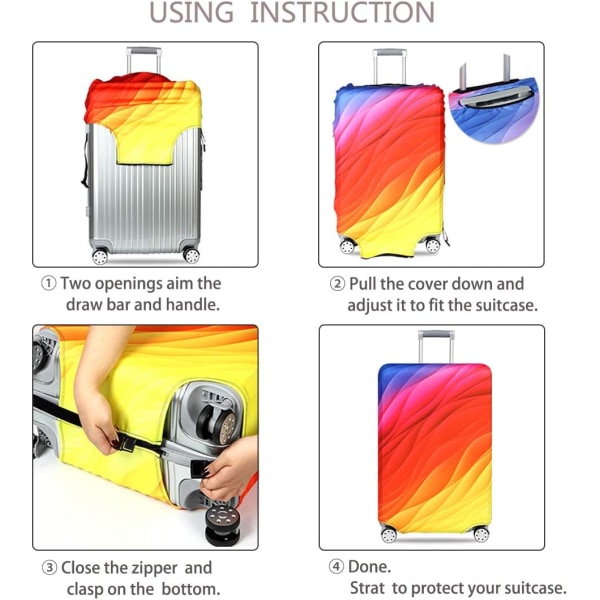 USING INSTRUCTION

① Two openings aim the draw bar and handle.

② Pull the cover down and adjust it to fit the suitcase.

③ Close the zipper and clasp on the bottom.

④ Done. Strat to protect your suitcase.