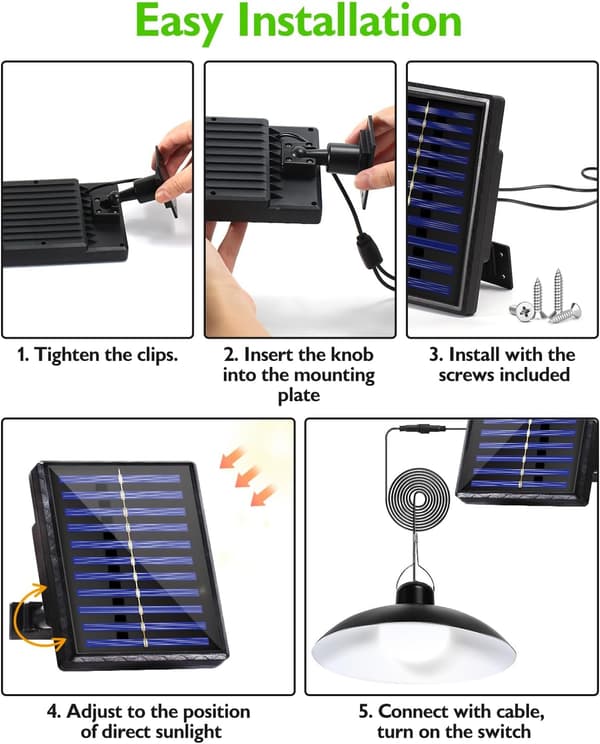 Easy Installation

1. Tighten the clips.

2. Insert the knob into the mounting plate

3. Install with the screws included

4. Adjust to the position of direct sunlight

5. Connect with cable, turn on the switch