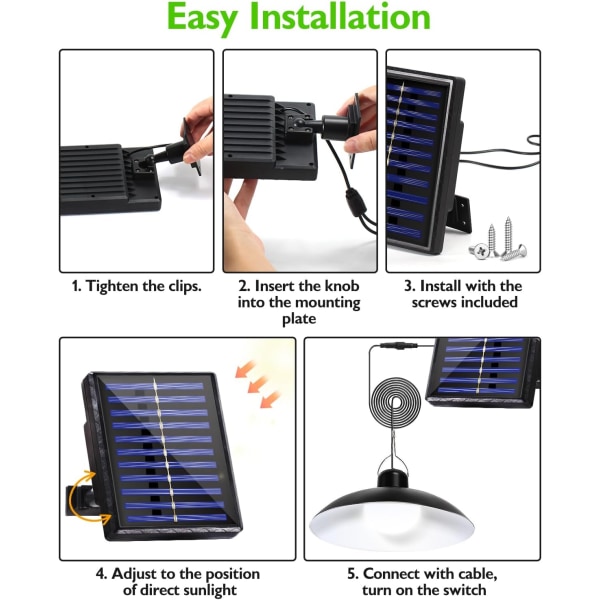 Easy Installation

1. Tighten the clips.

2. Insert the knob into the mounting plate

3. Install with the screws included

4. Adjust to the position of direct sunlight

5. Connect with cable, turn on the switch