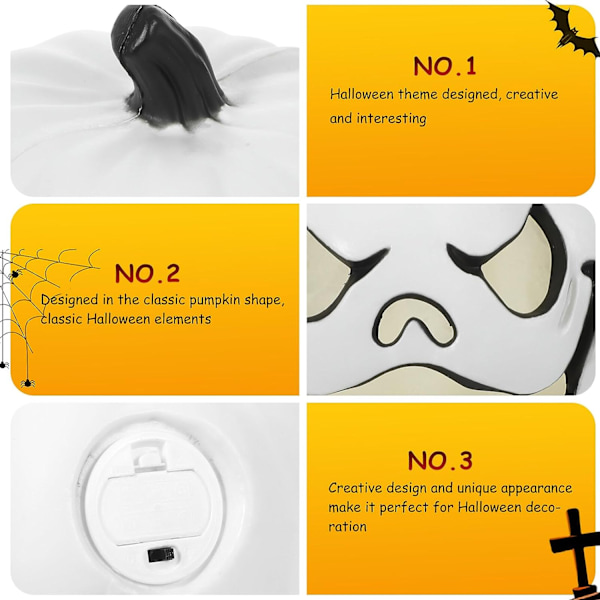 NO.1

Halloween theme designed, creative and interesting

NO.2

Designed in the classic pumpkin shape, classic Halloween elements

NO.3

Creative design and unique appearance make it perfect for Halloween decoration