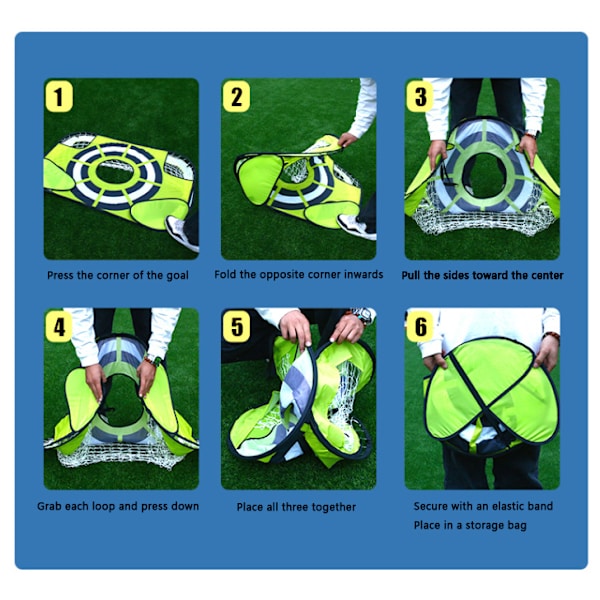 1

Press the corner of the goal

2

Fold the opposite corner inwards

3

Pull the sides toward the center

4

Grab each loop and press down

5

Place all three together

6

Secure with an elastic band

Place in a storage bag