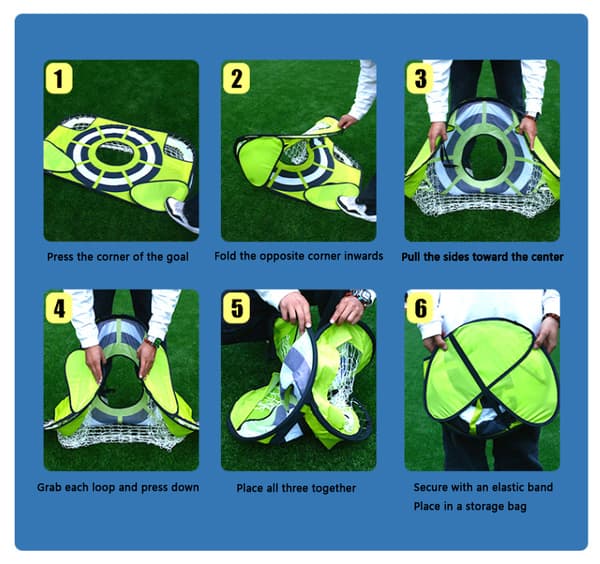 1
Press the corner of the goal

2
Fold the opposite corner inwards

3
Pull the sides toward the center

4
Grab each loop and press down

5
Place all three together

6
Secure with an elastic band
Place in a storage bag