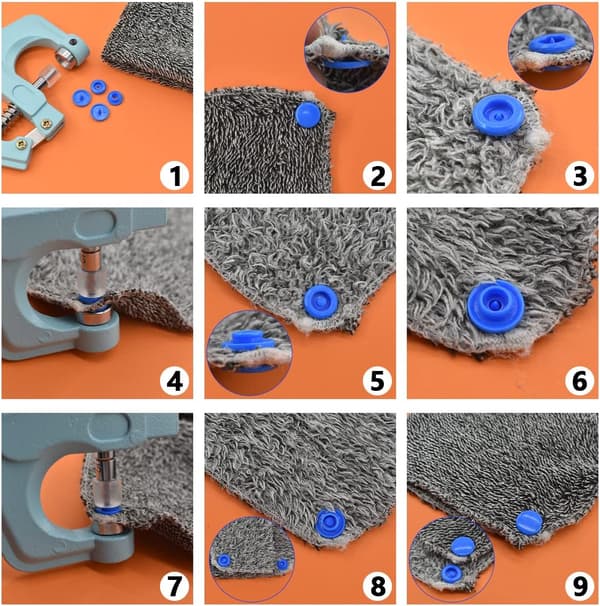 1
2
3
4
5
6
7
8
9