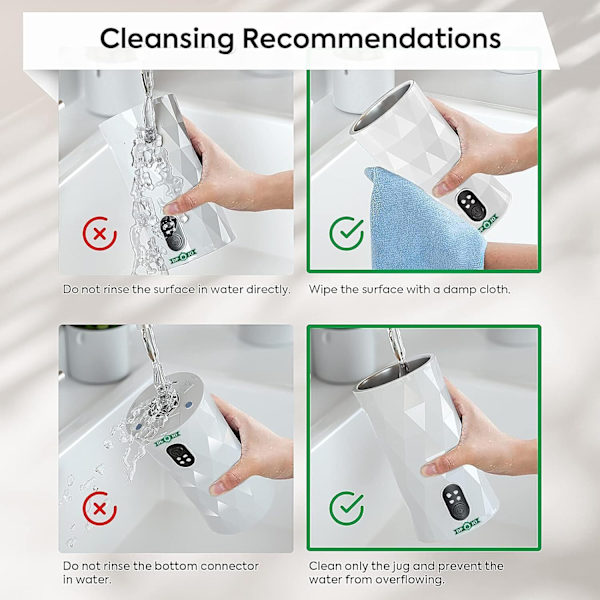 Cleansing Recommendations

Do not rinse the surface in water directly.

Wipe the surface with a damp cloth.

Do not rinse the bottom connector in water.

Clean only the jug and prevent the water from overflowing.