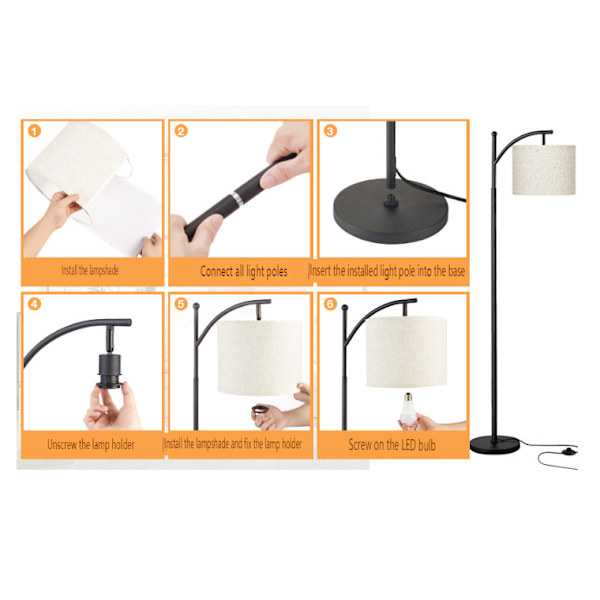 1
Install the lampshade

2
Connect all light poles

3
Insert the installed light pole into the base

4
Unscrew the lamp holder

5
Install the lampshade and fix the lamp holder

6
Screw on the LED bulb