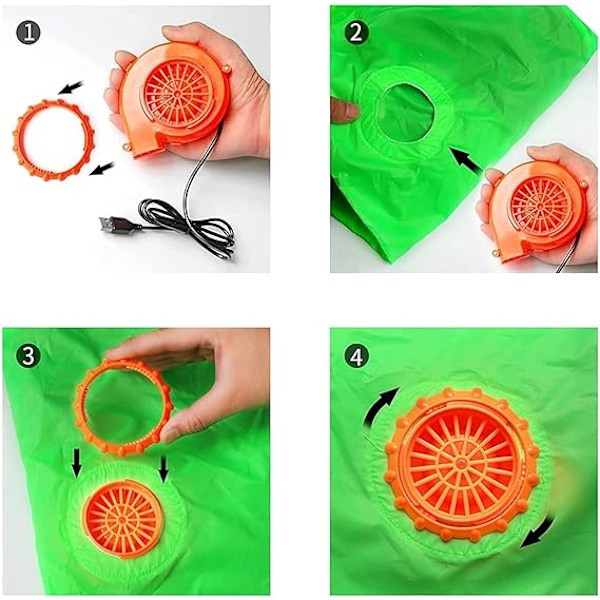 1

2

3

4