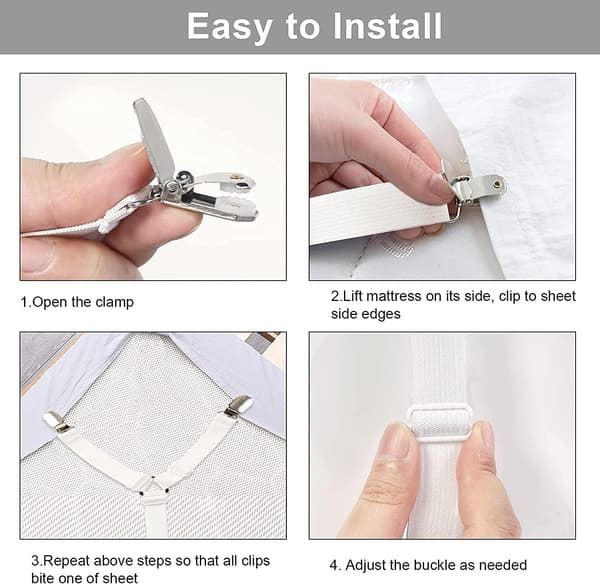 Easy to Install

1.Open the clamp

2.Lift mattress on its side, clip to sheet side edges

3.Repeat above steps so that all clips bite one of sheet

4. Adjust the buckle as needed