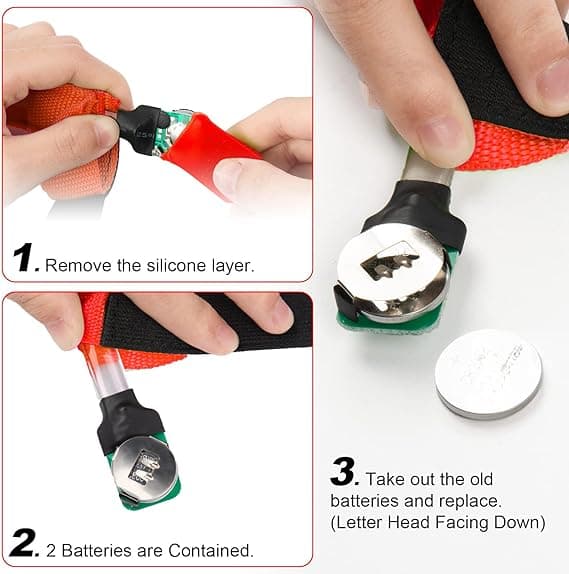 1. Remove the silicone layer.

2. 2 Batteries are Contained.

3. Take out the old batteries and replace. (Letter Head Facing Down)