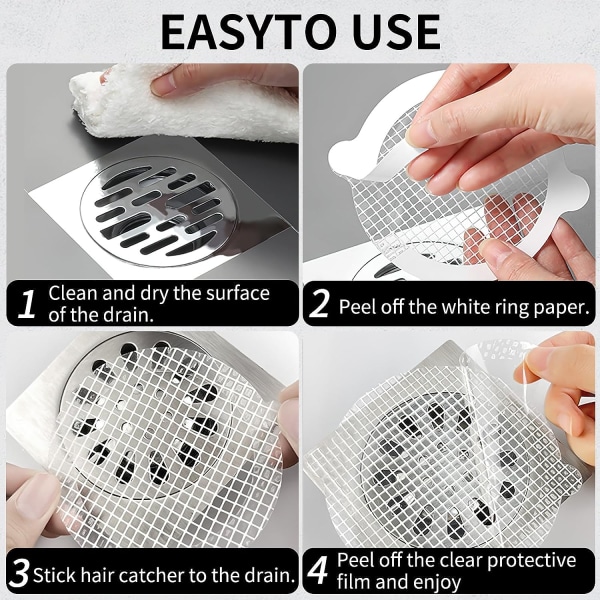 EASYTO USE

1 Clean and dry the surface of the drain.

2 Peel off the white ring paper.

3 Stick hair catcher to the drain.

4 Peel off the clear protective film and enjoy