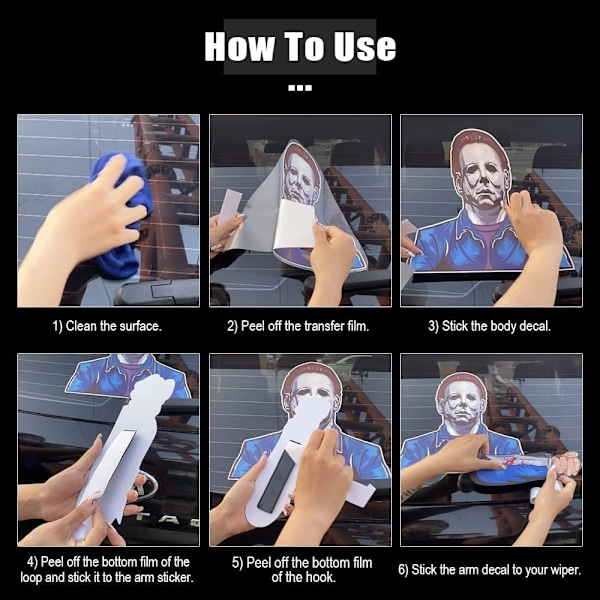 How To Use

...

1) Clean the surface.

2) Peel off the transfer film.

3) Stick the body decal.

4) Peel off the bottom film of the loop and stick it to the arm sticker.

5) Peel off the bottom film of the hook.

6) Stick the arm decal to your wiper.