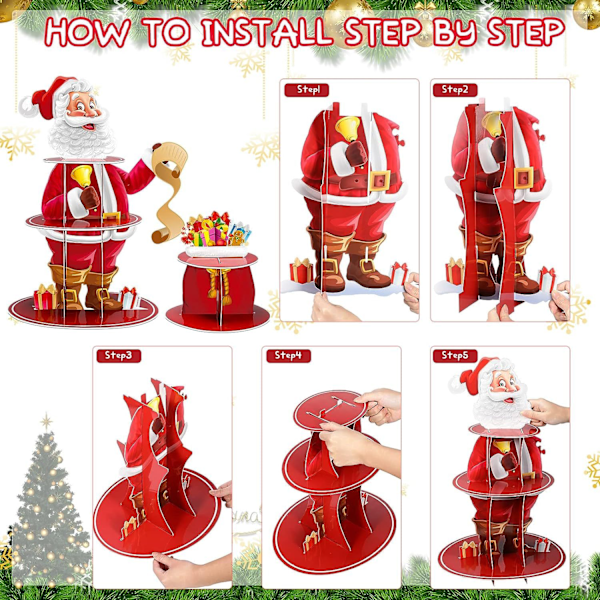 HOW TO INSTALL STEP BY STEP

Step1

Step2

Step3

Step4

Step5