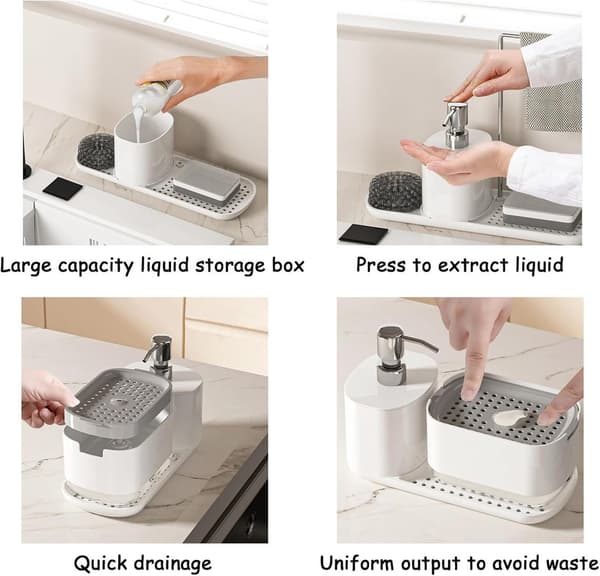 Large capacity liquid storage box

Press to extract liquid

Quick drainage

Uniform output to avoid waste