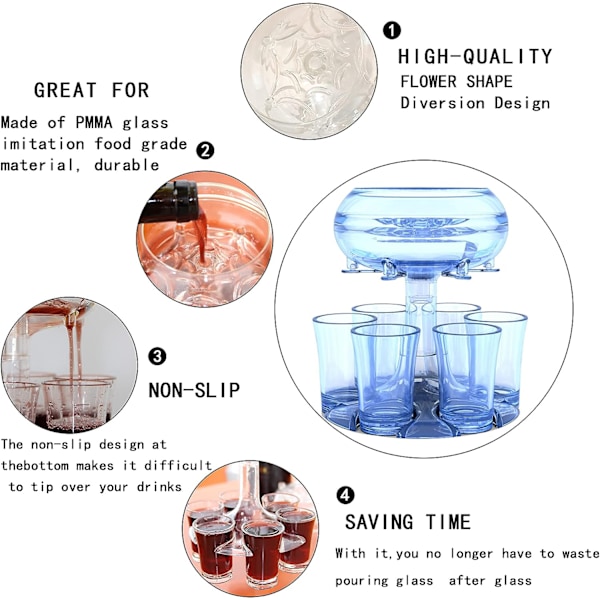 ❶
HIGH-QUALITY
FLOWER SHAPE
Diversion Design

GREAT FOR
Made of PMMA glass imitation food grade material, durable

❷

❸
NON-SLIP
The non-slip design at thebottom makes it difficult to tip over your drinks

❹
SAVING TIME
With it,you no longer have to waste pouring glass after glass