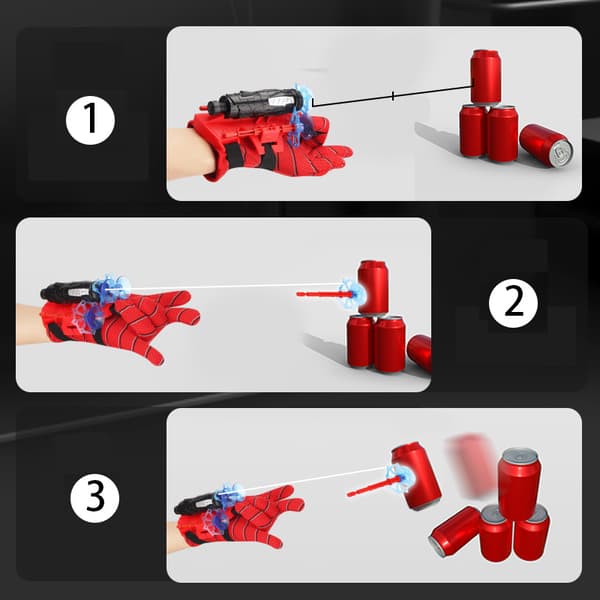 1

2

3