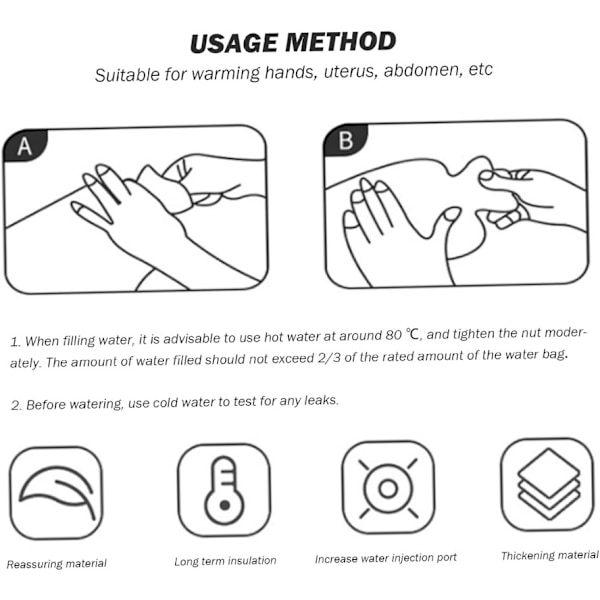 USAGE METHOD

Suitable for warming hands, uterus, abdomen, etc

A

B

1. When filling water, it is advisable to use hot water at around 80 ℃, and tighten the nut moderately. The amount of water filled should not exceed 2/3 of the rated amount of the water bag.

2. Before watering, use cold water to test for any leaks.

Reassuring material

Long term insulation

Increase water injection port

Thickening material