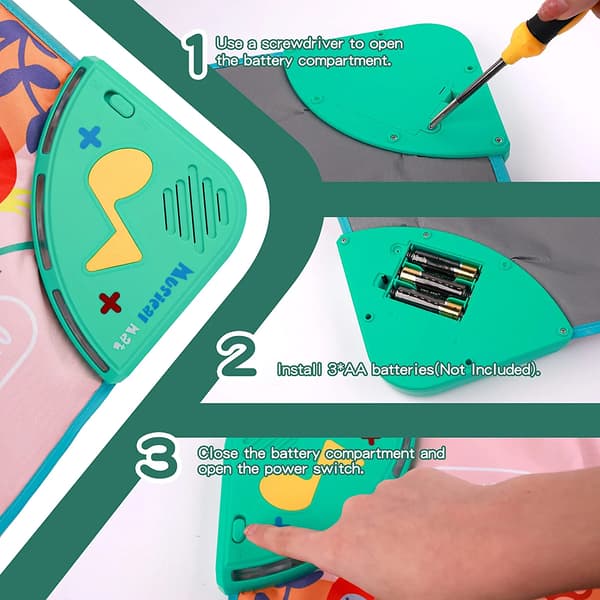 Musical Mat

1 Use a screwdriver to open the battery compartment.

2 Install 3*AA batteries(Not Included).

3 Close the battery compartment and open the power switch.