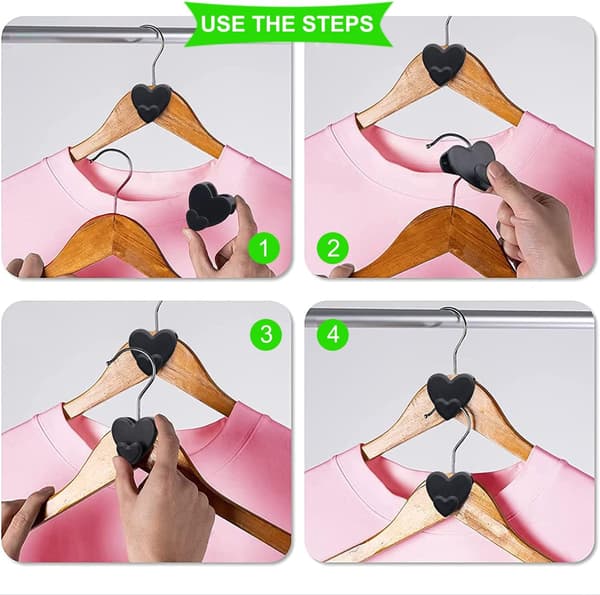 USE THE STEPS

1

2

3

4