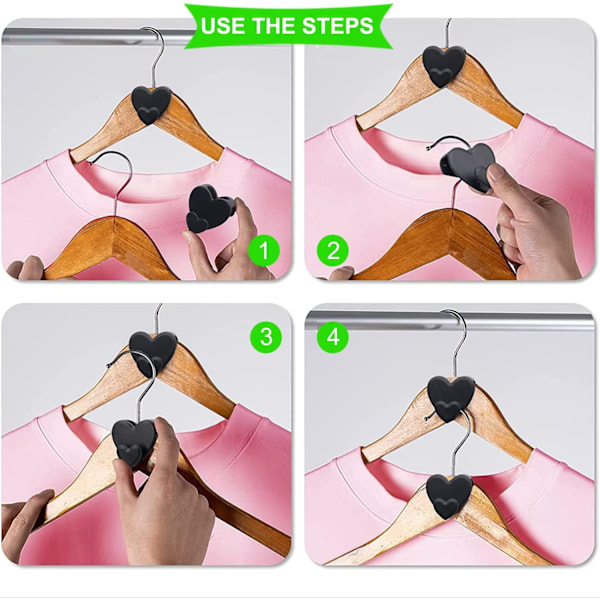 USE THE STEPS

1

2

3

4