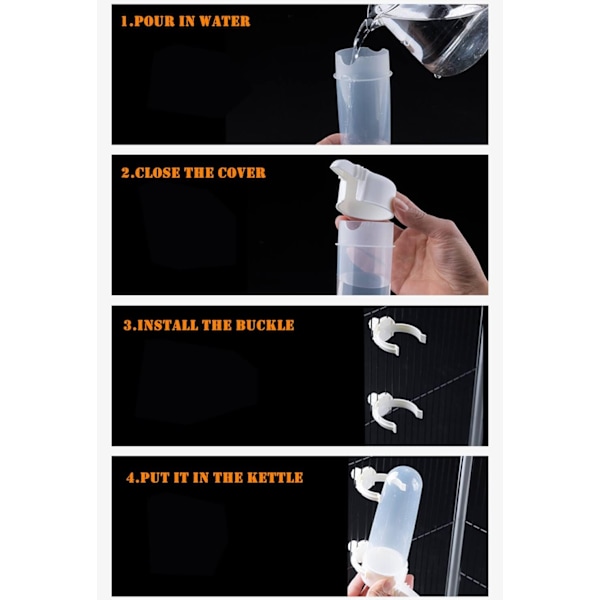 1.POUR IN WATER

2.CLOSE THE COVER

3.INSTALL THE BUCKLE

4.PUT IT IN THE KETTLE