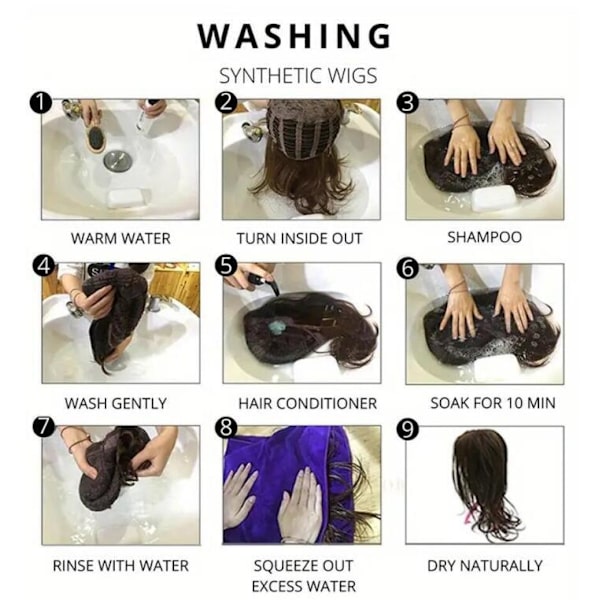 WASHING

SYNTHETIC WIGS

1 WARM WATER

2 TURN INSIDE OUT

3 SHAMPOO

4 WASH GENTLY

5 HAIR CONDITIONER

6 SOAK FOR 10 MIN

7 RINSE WITH WATER

8 SQUEEZE OUT EXCESS WATER

9 DRY NATURALLY