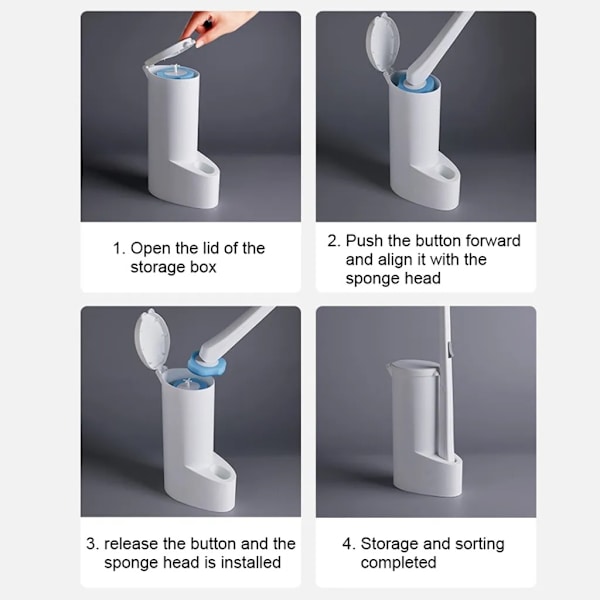 1. Open the lid of the storage box

2. Push the button forward and align it with the sponge head

3. release the button and the sponge head is installed

4. Storage and sorting completed