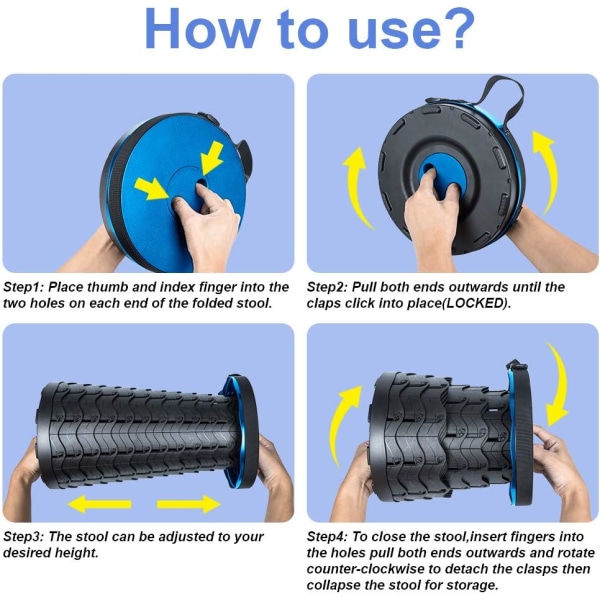 How to use?

Step1: Place thumb and index finger into the two holes on each end of the folded stool.

Step2: Pull both ends outwards until the claps click into place(LOCKED).

Step3: The stool can be adjusted to your desired height.

Step4: To close the stool,insert fingers into the holes pull both ends outwards and rotate counter-clockwise to detach the clasps then collapse the stool for storage.