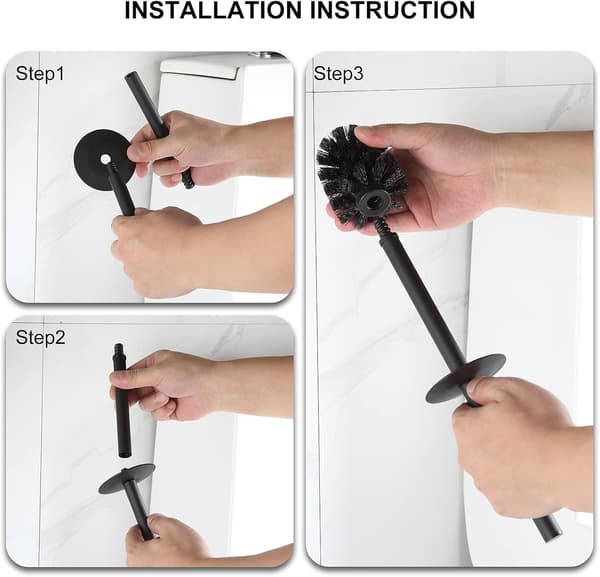 INSTALLATION INSTRUCTION

Step1

Step2

Step3