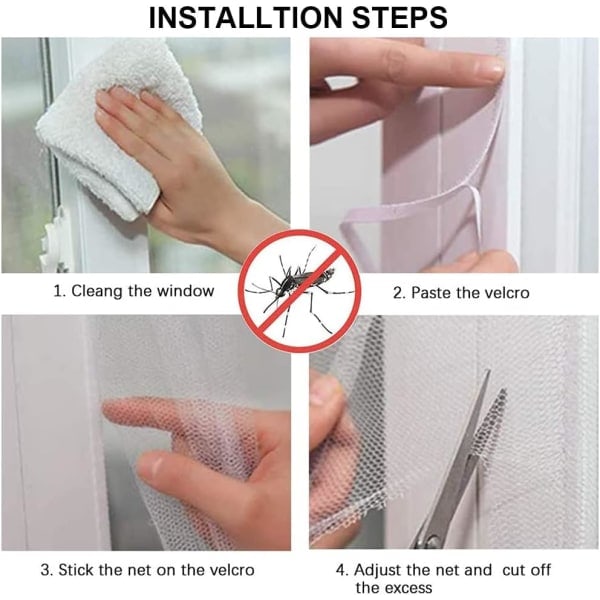 INSTALLTION STEPS

1. Cleang the window

2. Paste the velcro

3. Stick the net on the velcro

4. Adjust the net and cut off the excess