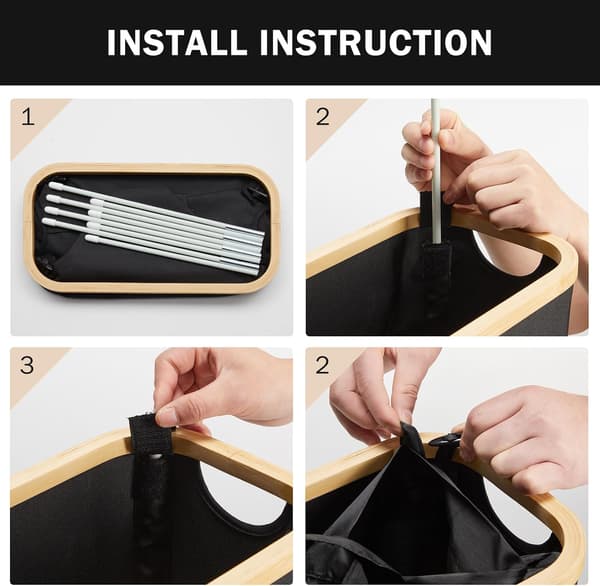 INSTALL INSTRUCTION

1

2

3

2