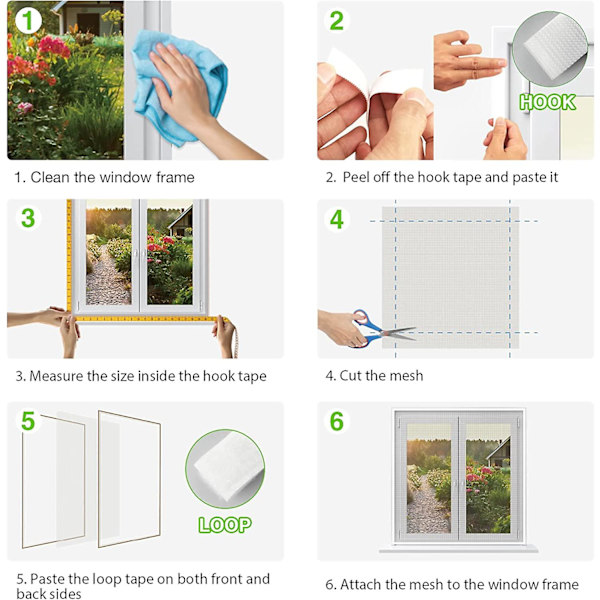 1

1. Clean the window frame

2

HOOK

2. Peel off the hook tape and paste it

3

3. Measure the size inside the hook tape

4

4. Cut the mesh

5

LOOP

5. Paste the loop tape on both front and back sides

6

6. Attach the mesh to the window frame