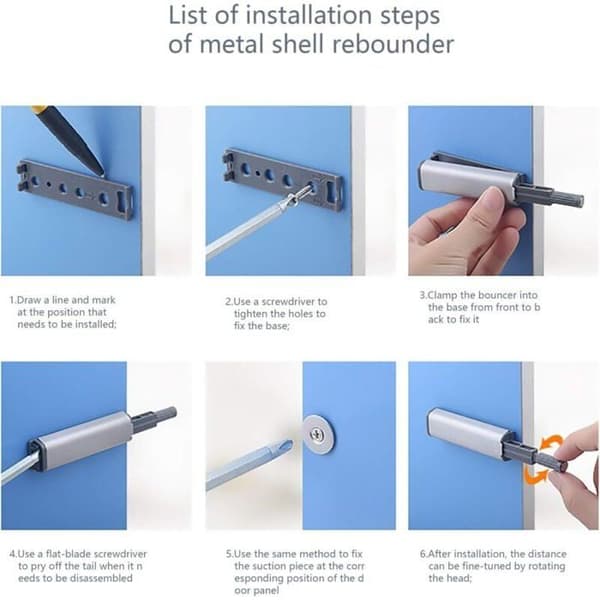 List of installation steps of metal shell rebounder

1.Draw a line and mark at the position that needs to be installed;

2.Use a screwdriver to tighten the holes to fix the base;

3.Clamp the bouncer into the base from front to b ack to fix it

4.Use a flat-blade screwdriver to pry off the tail when it n eeds to be disassembled

5.Use the same method to fix the suction piece at the corr esponding position of the d oor panel

6.After installation, the distance can be fine-tuned by rotating the head;