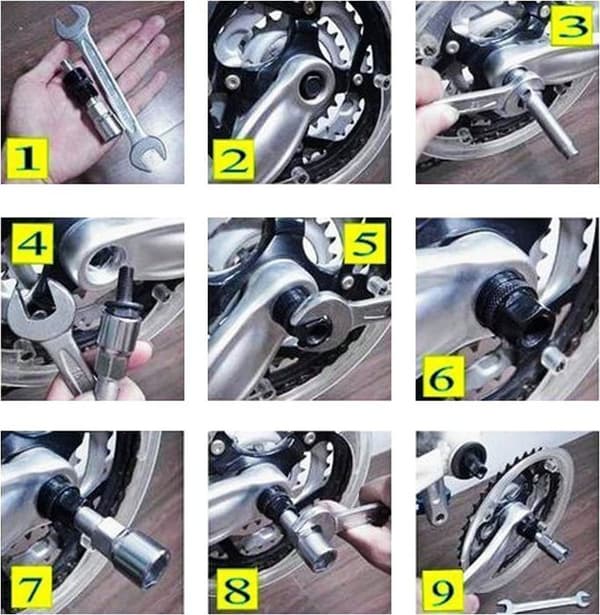 1
2
3
4
5
6
7
8
9