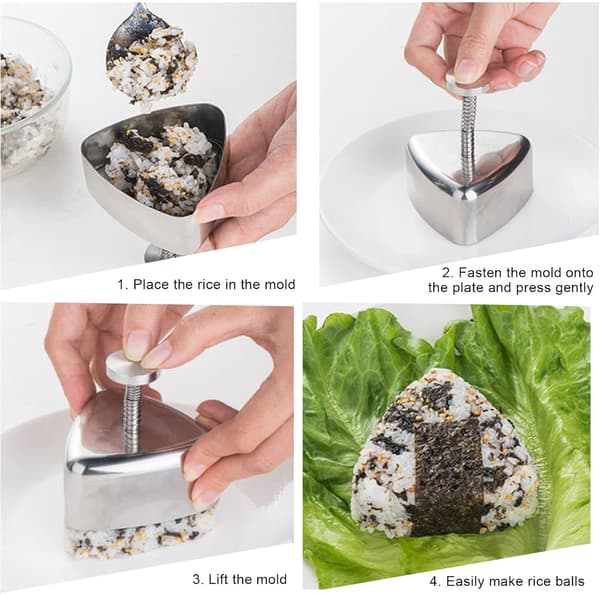 1. Place the rice in the mold

2. Fasten the mold onto the plate and press gently

3. Lift the mold

4. Easily make rice balls