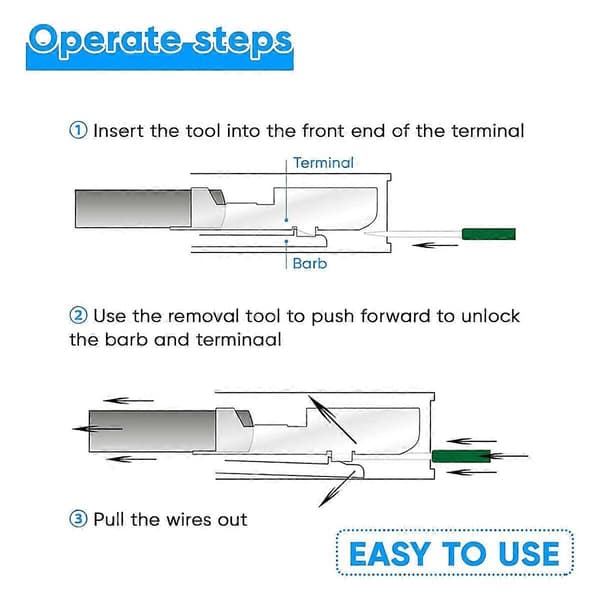 Operate steps

① Insert the tool into the front end of the terminal

Terminal

Barb

② Use the removal tool to push forward to unlock the barb and terminaal

③ Pull the wires out

EASY TO USE