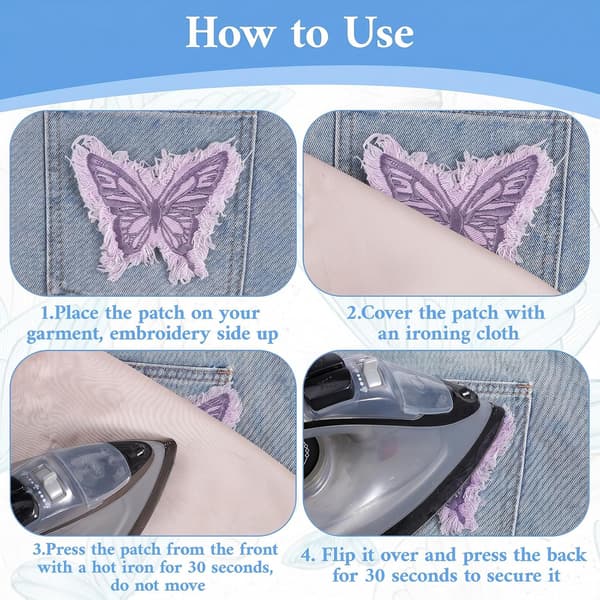 How to Use

1.Place the patch on your garment, embroidery side up

2.Cover the patch with an ironing cloth

3.Press the patch from the front with a hot iron for 30 seconds, do not move

4. Flip it over and press the back for 30 seconds to secure it