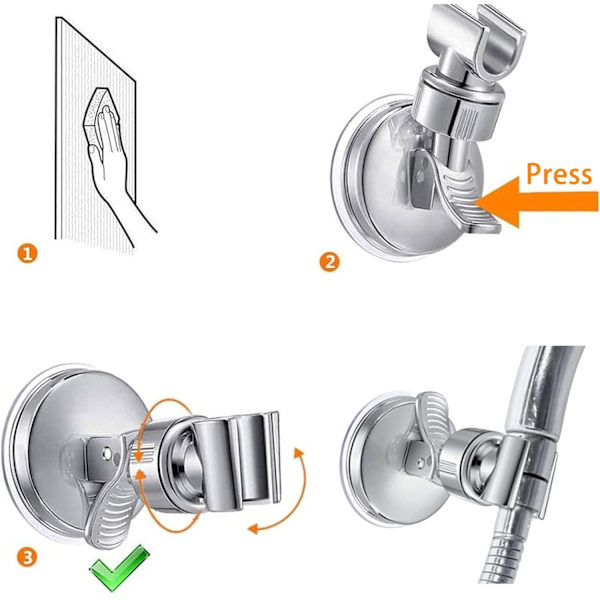 1

Press

2

3