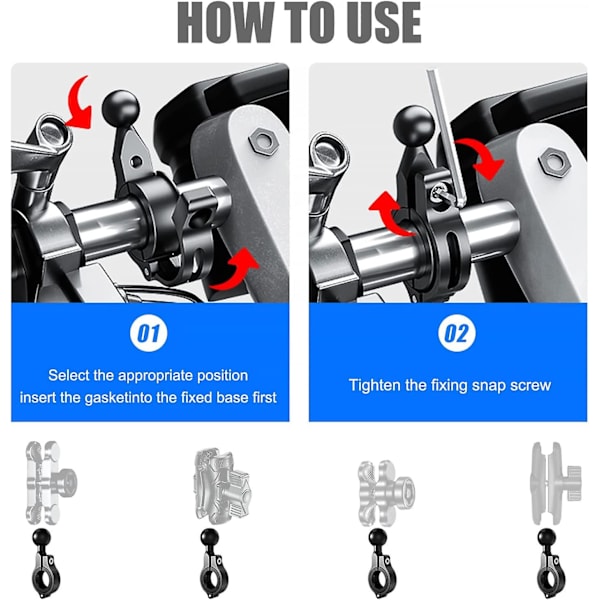 HOW TO USE

01

Select the appropriate position insert the gasketinto the fixed base first

02

Tighten the fixing snap screw