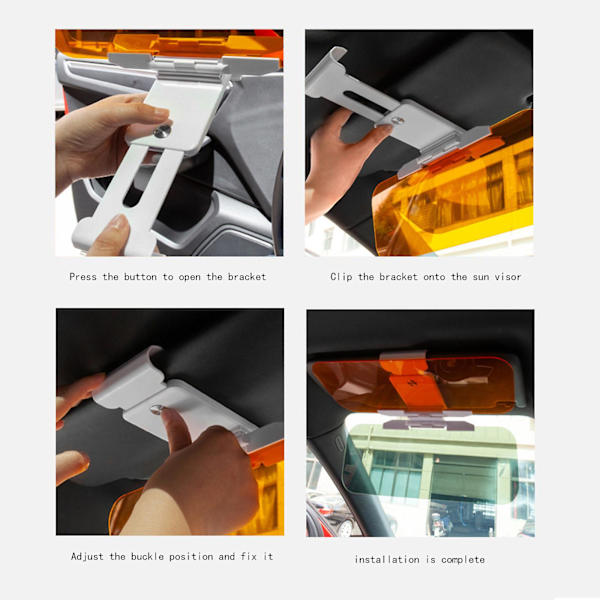 Press the button to open the bracket

Clip the bracket onto the sun visor

Adjust the buckle position and fix it

installation is complete