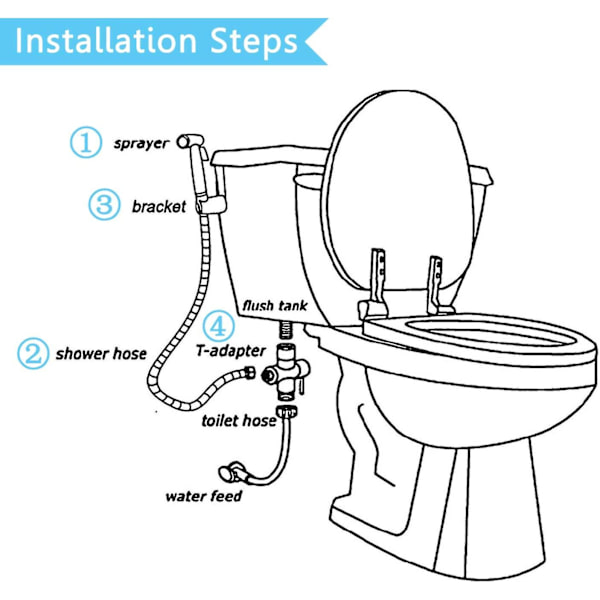 Installation Steps

① sprayer

③ bracket

flush tank

④ T-adapter

② shower hose

toilet hose

water feed