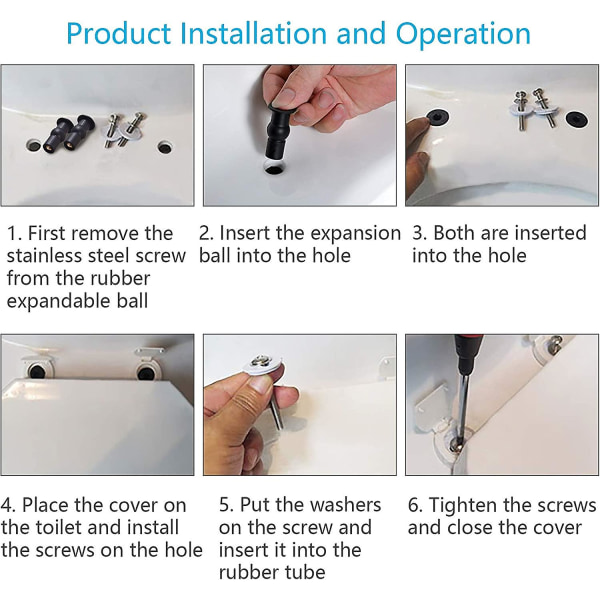 Product Installation and Operation

1. First remove the stainless steel screw from the rubber expandable ball

2. Insert the expansion ball into the hole

3. Both are inserted into the hole

4. Place the cover on the toilet and install the screws on the hole

5. Put the washers on the screw and insert it into the rubber tube

6. Tighten the screws and close the cover