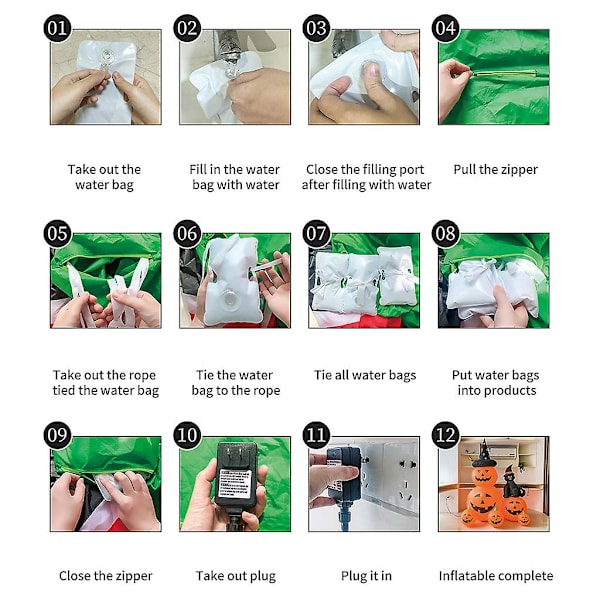 01
Take out the water bag

02
Fill in the water bag with water

03
Close the filling port after filling with water

04
Pull the zipper

05
Take out the rope tied the water bag

06
Tie the water bag to the rope

07
Tie all water bags

08
Put water bags into products

09
Close the zipper

10
Take out plug

11
Plug it in

12
Inflatable complete