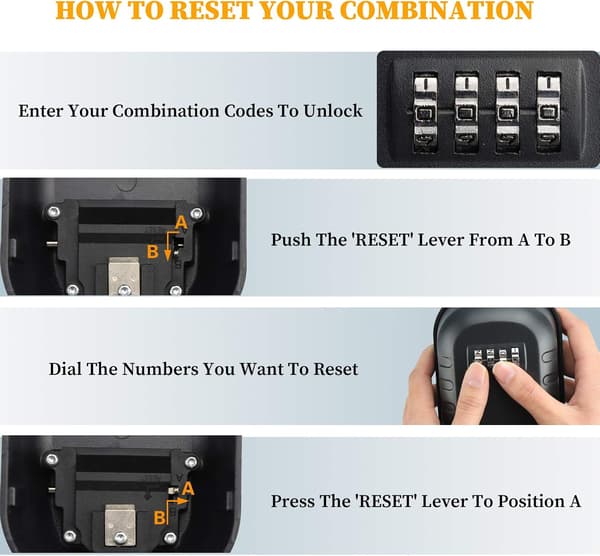 HOW TO RESET YOUR COMBINATION

Enter Your Combination Codes To Unlock

A
B

Push The 'RESET' Lever From A To B

Dial The Numbers You Want To Reset

A
B

Press The 'RESET' Lever To Position A