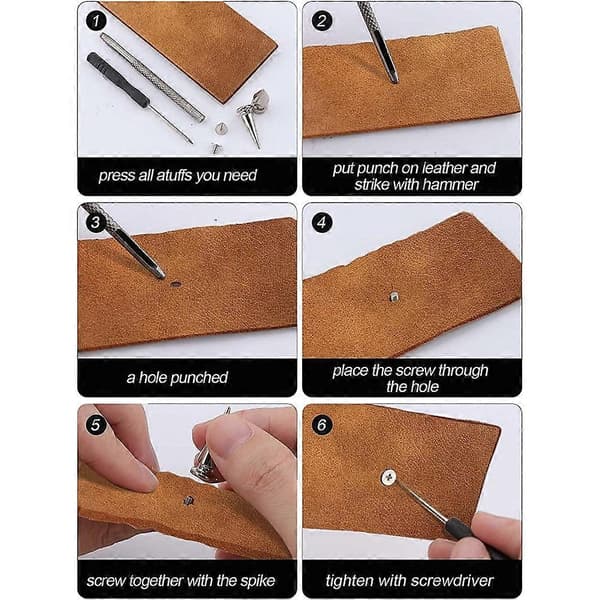 1

press all atuffs you need

2

put punch on leather and strike with hammer

3

a hole punched

4

place the screw through the hole

5

screw together with the spike

6

tighten with screwdriver