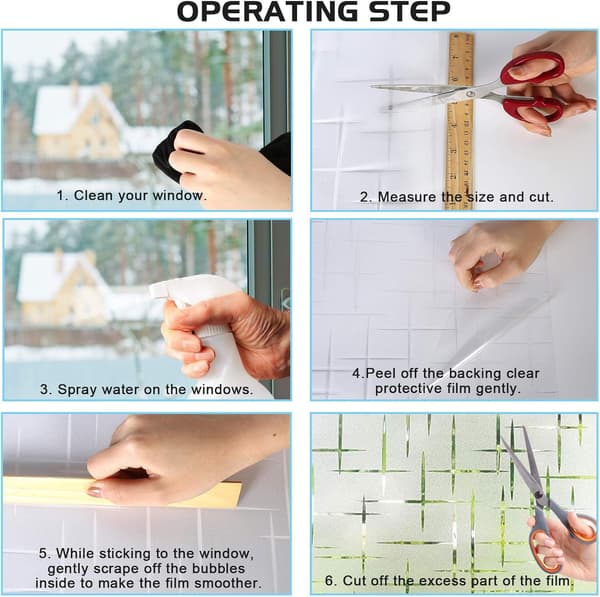 OPERATING STEP

1. Clean your window.

2. Measure the size and cut.

3. Spray water on the windows.

4.Peel off the backing clear protective film gently.

5. While sticking to the window, gently scrape off the bubbles inside to make the film smoother.

6. Cut off the excess part of the film.