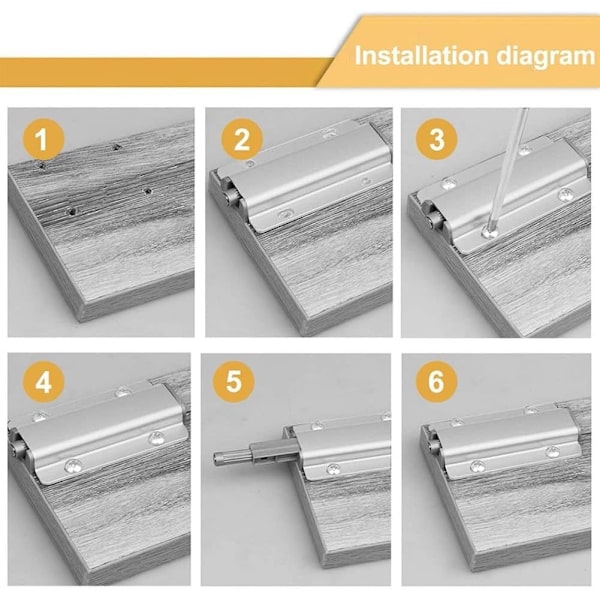 Installation diagram

1

2

3

4

5

6