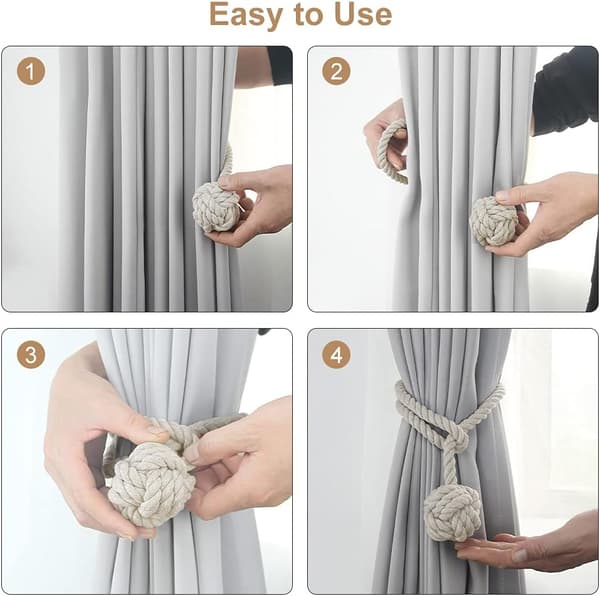 Easy to Use

1

2

3

4